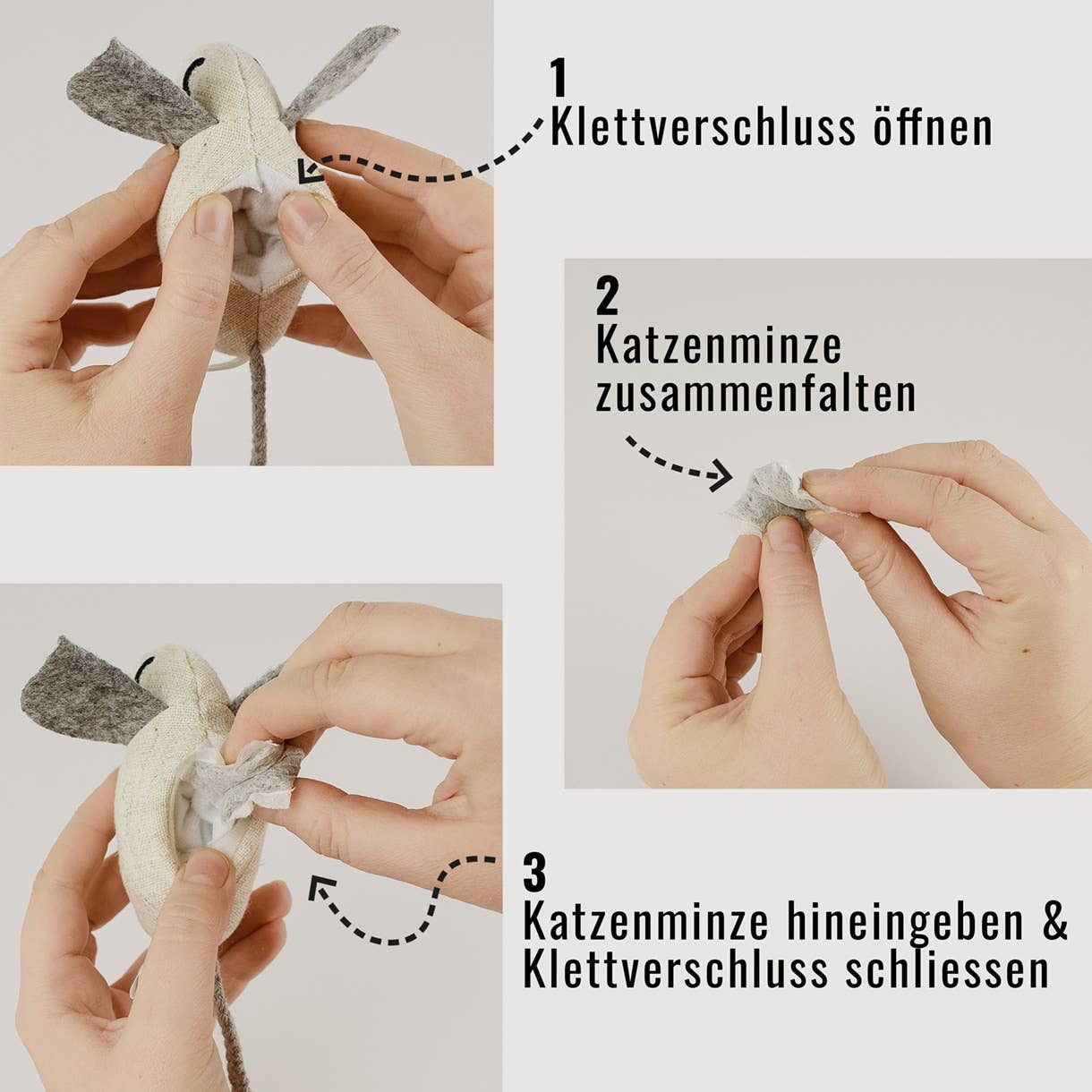 1
Klettverschluss öffnen

2
Katzenminze zusammenfalten

3
Katzenminze hineingeben & Klettverschluss schliessen