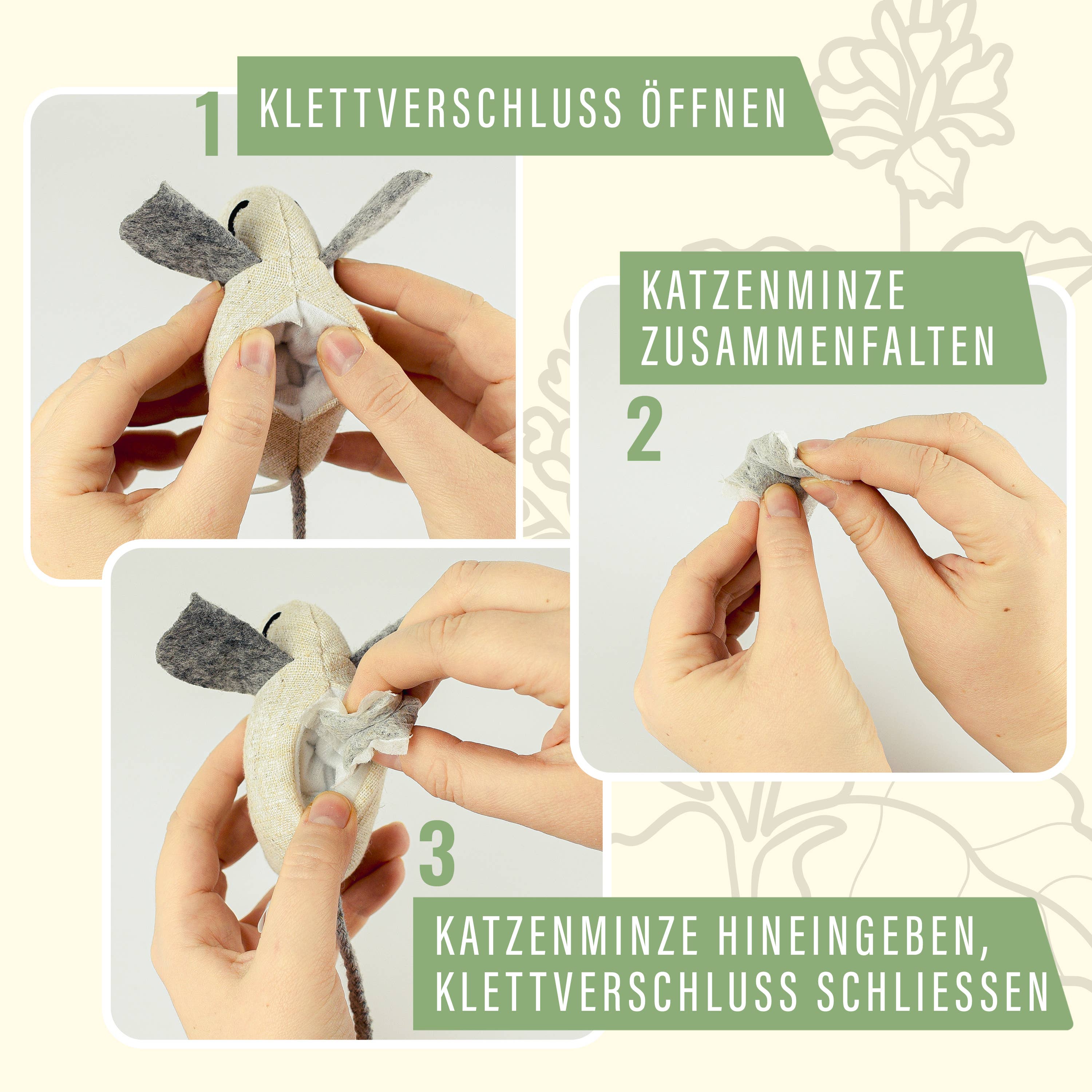 1 KLETTVERSCHLUSS ÖFFNEN

KATZENMINZE ZUSAMMENFALTEN

2

3

KATZENMINZE HINEINGEBEN, KLETTVERSCHLUSS SCHLIESSEN