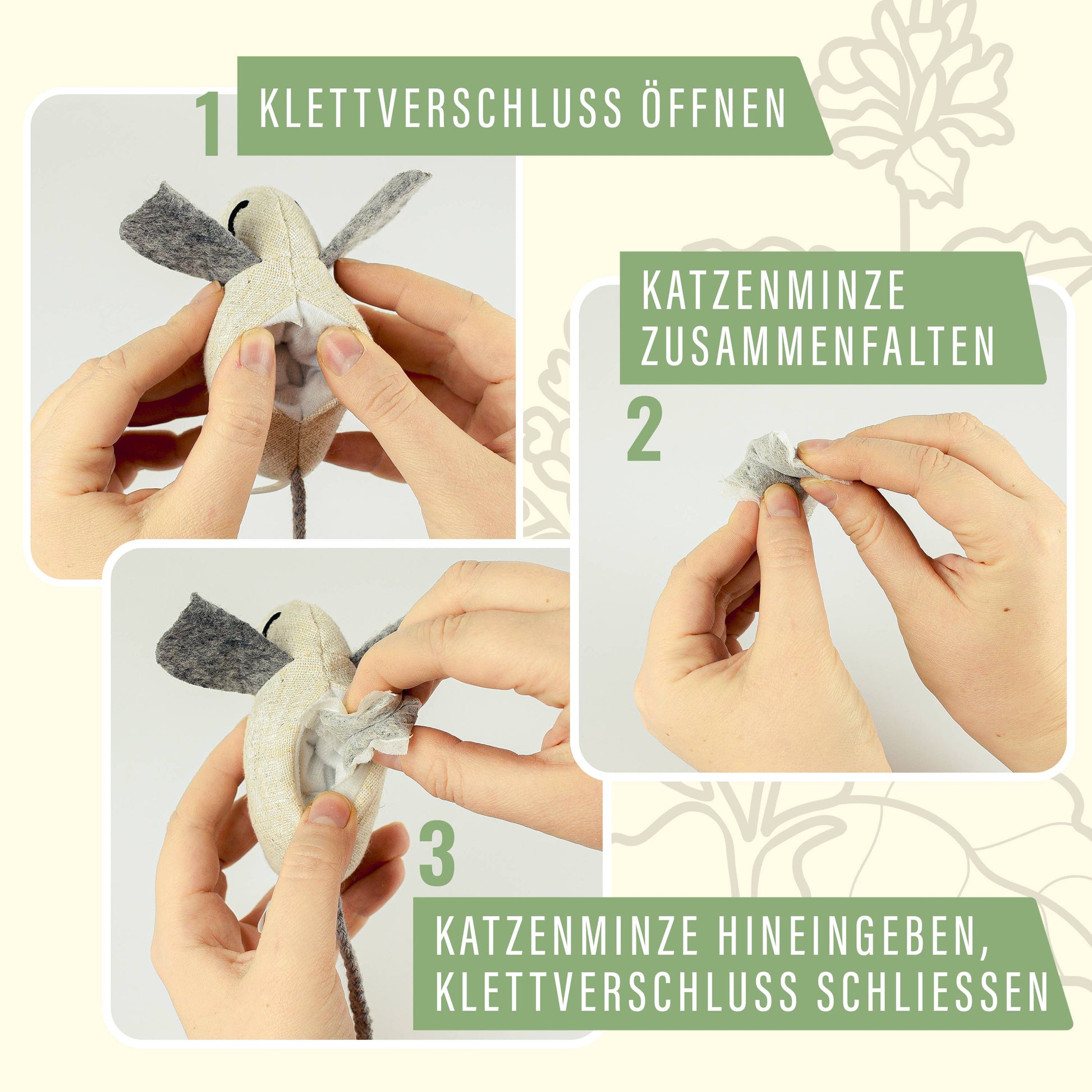 1 KLETTVERSCHLUSS ÖFFNEN

KATZENMINZE ZUSAMMENFALTEN

2

3

KATZENMINZE HINEINGEBEN, KLETTVERSCHLUSS SCHLIESSEN